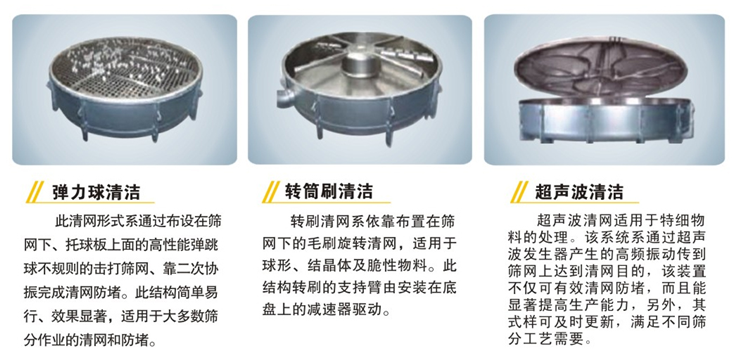 弹力球清洁

此清网形式系通过布设在筛网下、托球板上面的高性能弹跳球不规则的击打筛网、靠二次协振完成清网防堵。此结构简单易行、效果显著，适用于大多数筛分作业的清网和防堵。

转筒刷清洁

转刷清网系依靠布置在筛网下的毛刷旋转清网，适用于球形、结晶体及脆性物料。此结构转刷的支持臂由安装在底盘上的减速器驱动。

超声波清洁

超声波清网适用于特细物料的处理。该系统系通过超声波发生器产生的高频振动传到筛网上达到清网目的，该装置不仅可有效清网防堵，而且能显著提高生产能力，另外，其式样可及时更新，满足不同筛分工艺需要。